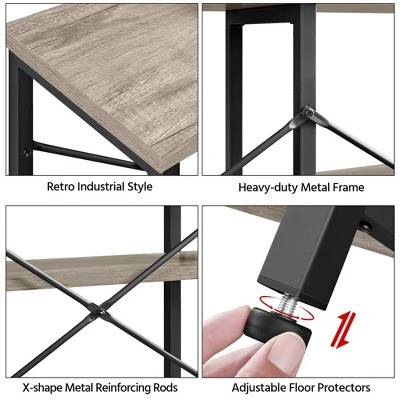 Retro Industrial Style

Heavy-duty Metal Frame

X-shape Metal Reinforcing Rods

Adjustable Floor Protectors