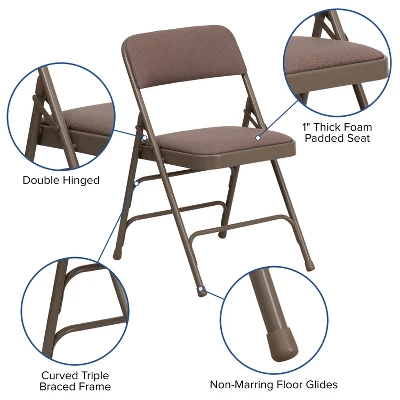 1" Thick Foam Padded Seat

Double Hinged

Curved Triple Braced Frame

Non-Marring Floor Glides