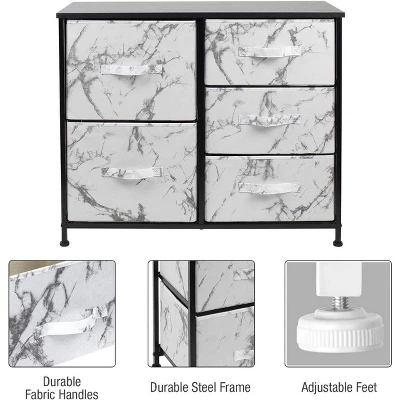 Durable
Fabric Handles

Durable Steel Frame

Adjustable Feet